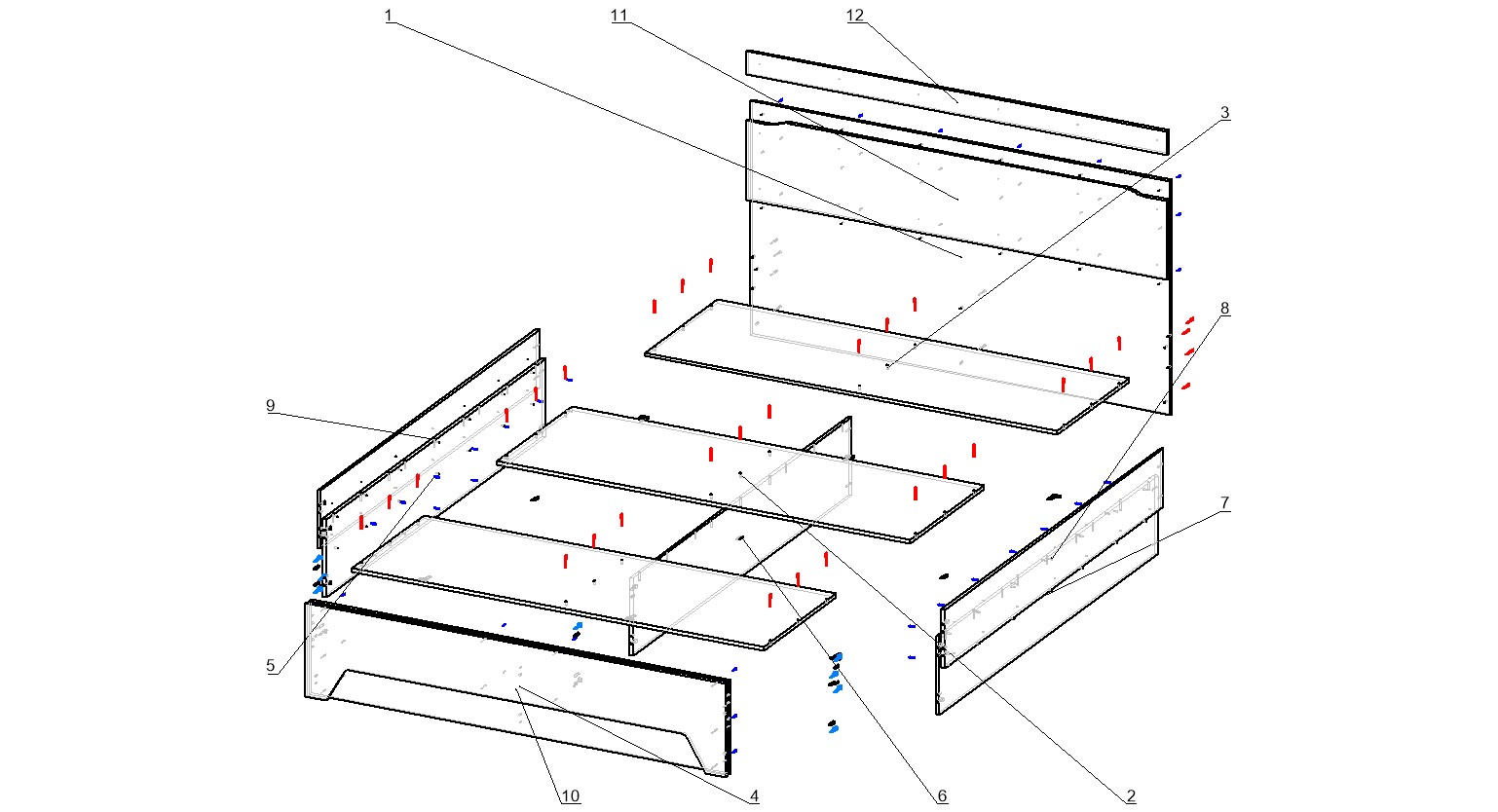 1
11
12
3
8
9
7
5
10
4
6
2