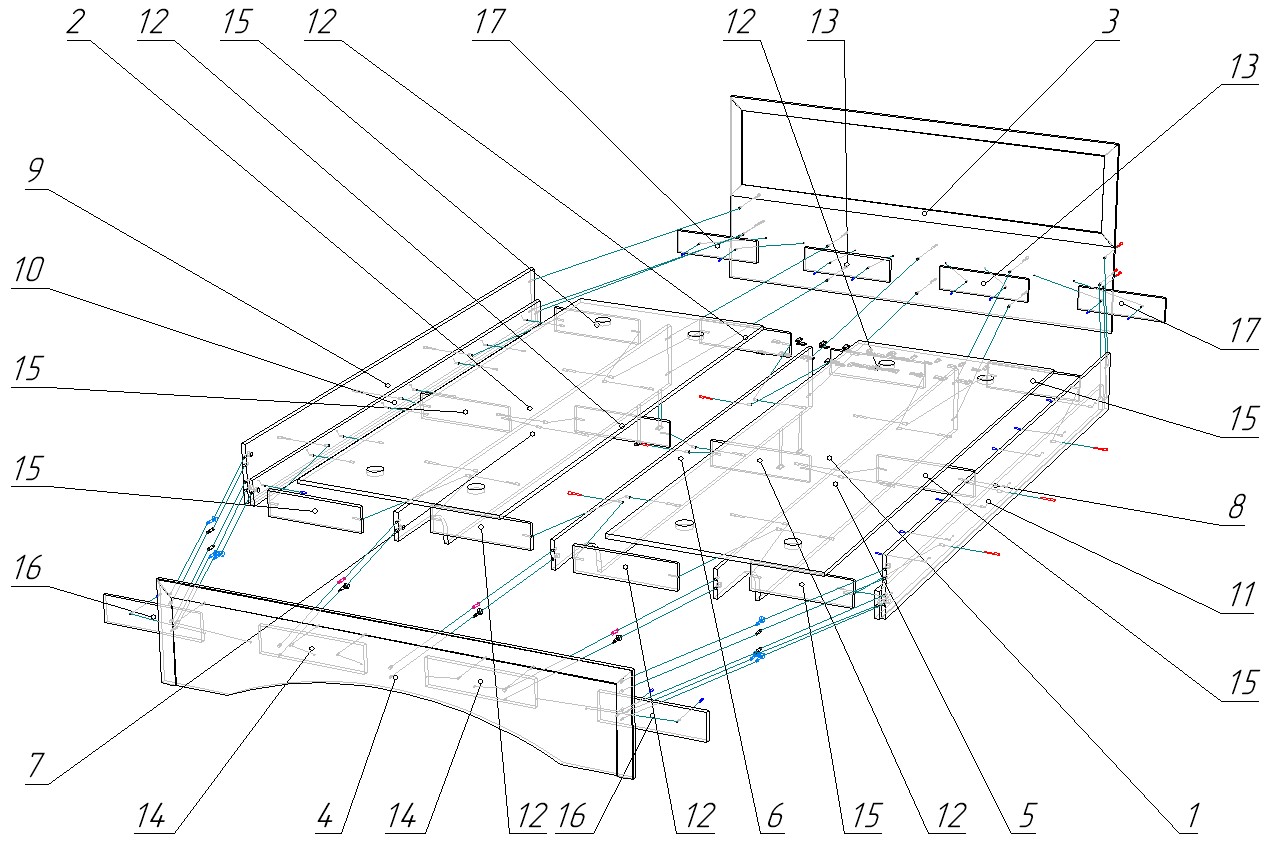 2
12
15
12
17
12
13
3
13
9
10
15
15
16
17
15
8
11
15
7
14
4
14
12
16
12
6
15
12
5
1