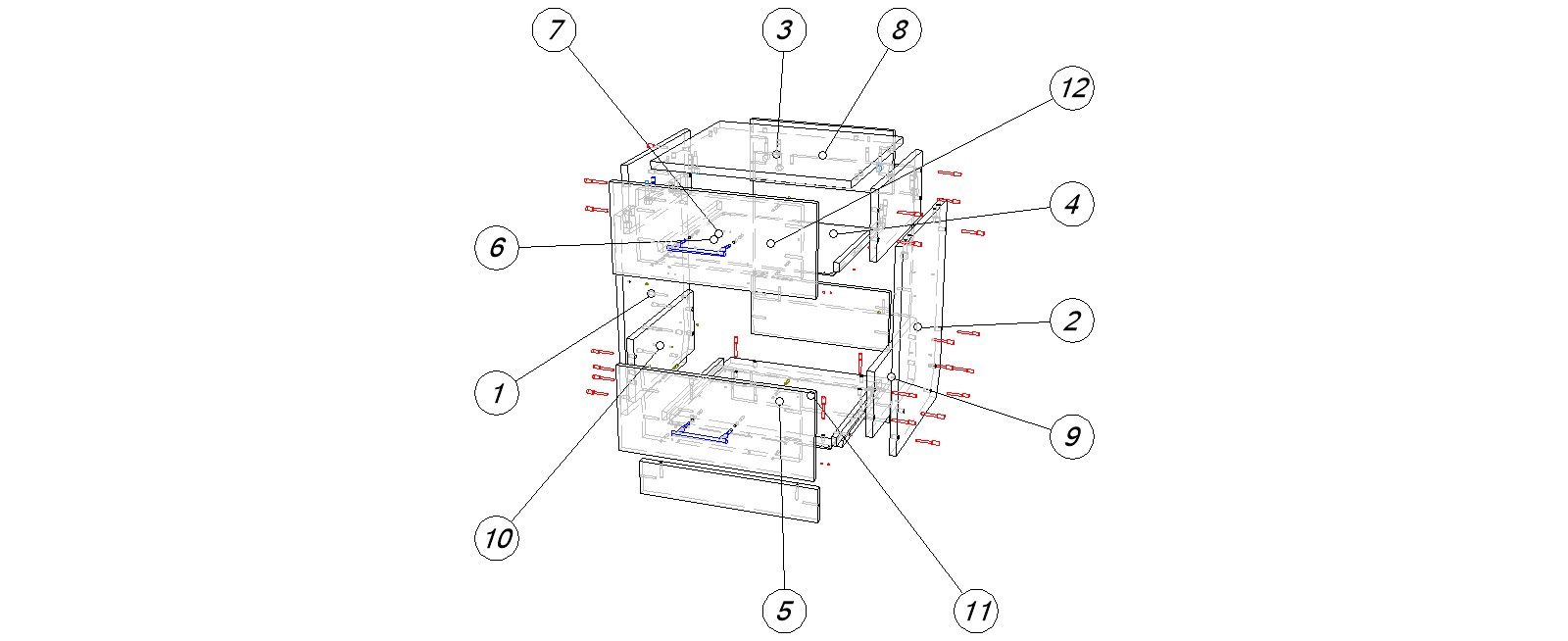 7
3
8
12
4
6
2
1
9
10
5
11