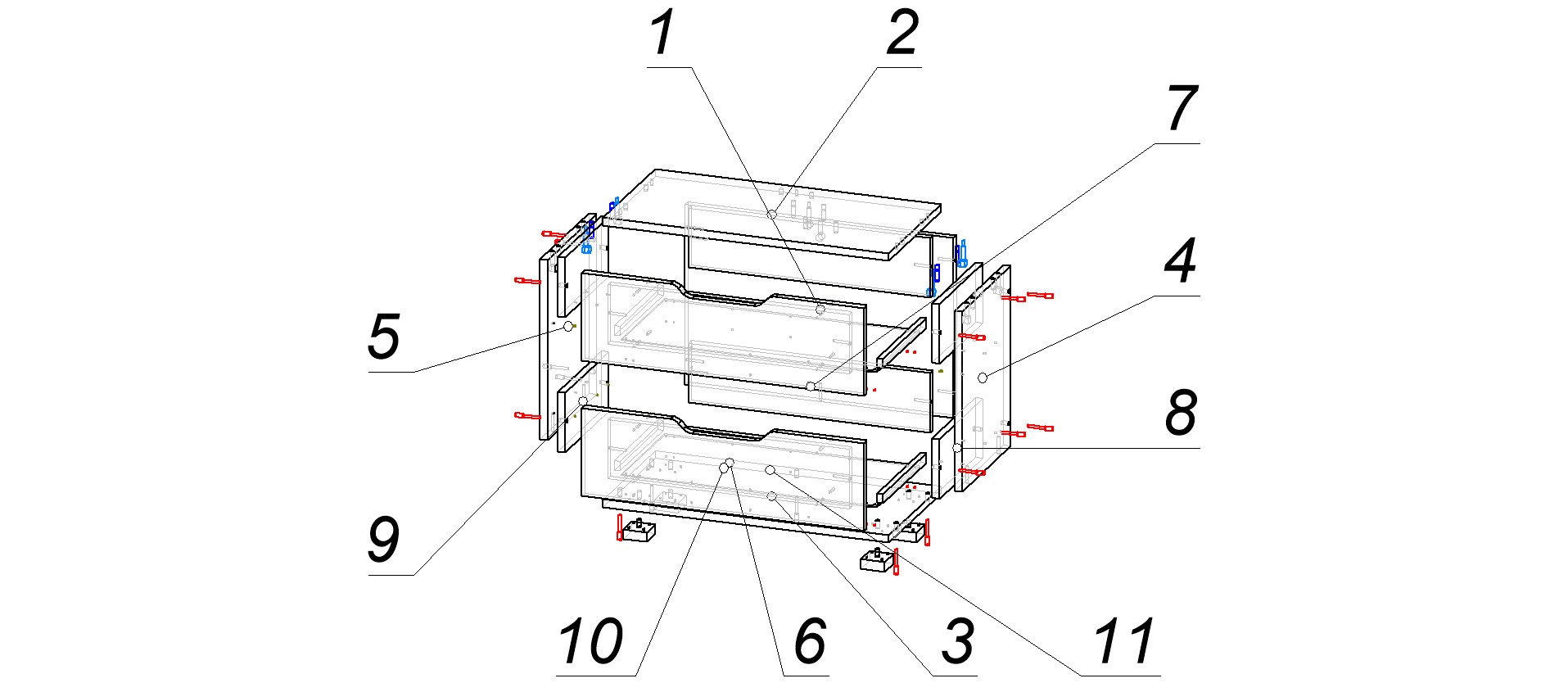 1
2
7
4
5
8
9
10
6
3
11