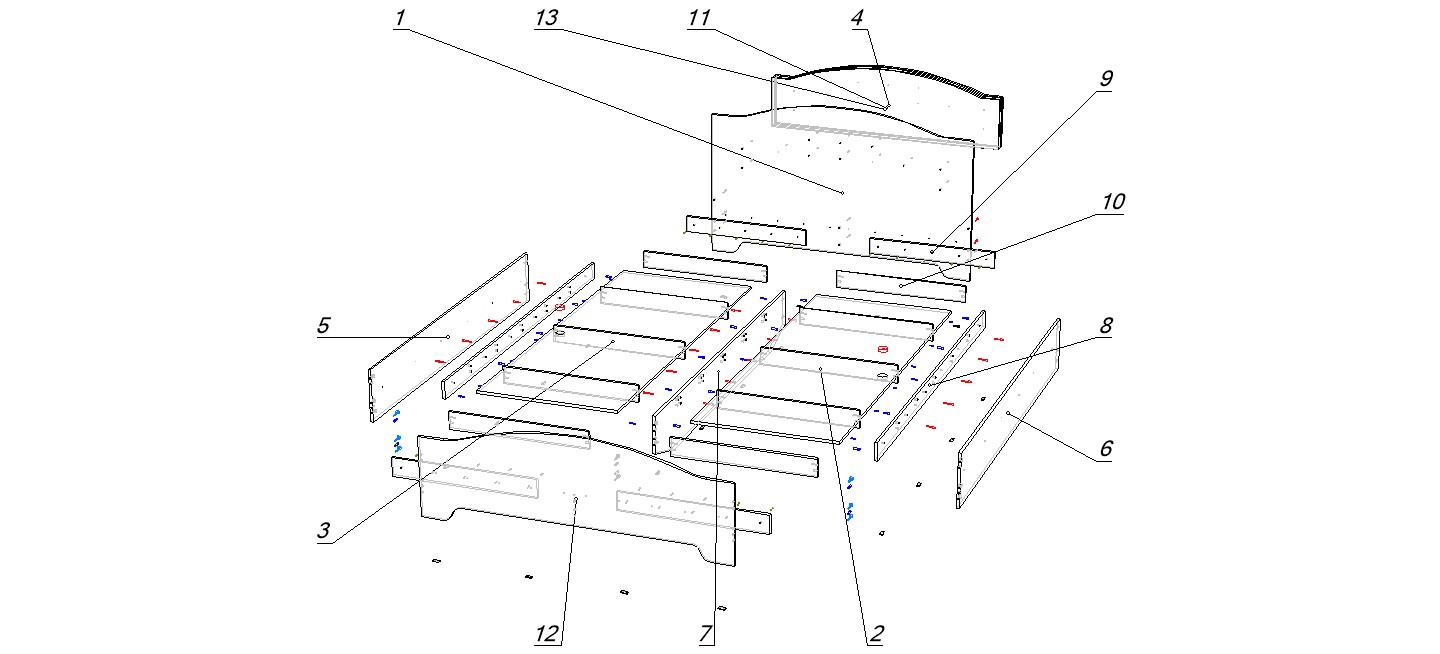 1
13
11
4
9
10
5
8
6
3
12
7
2