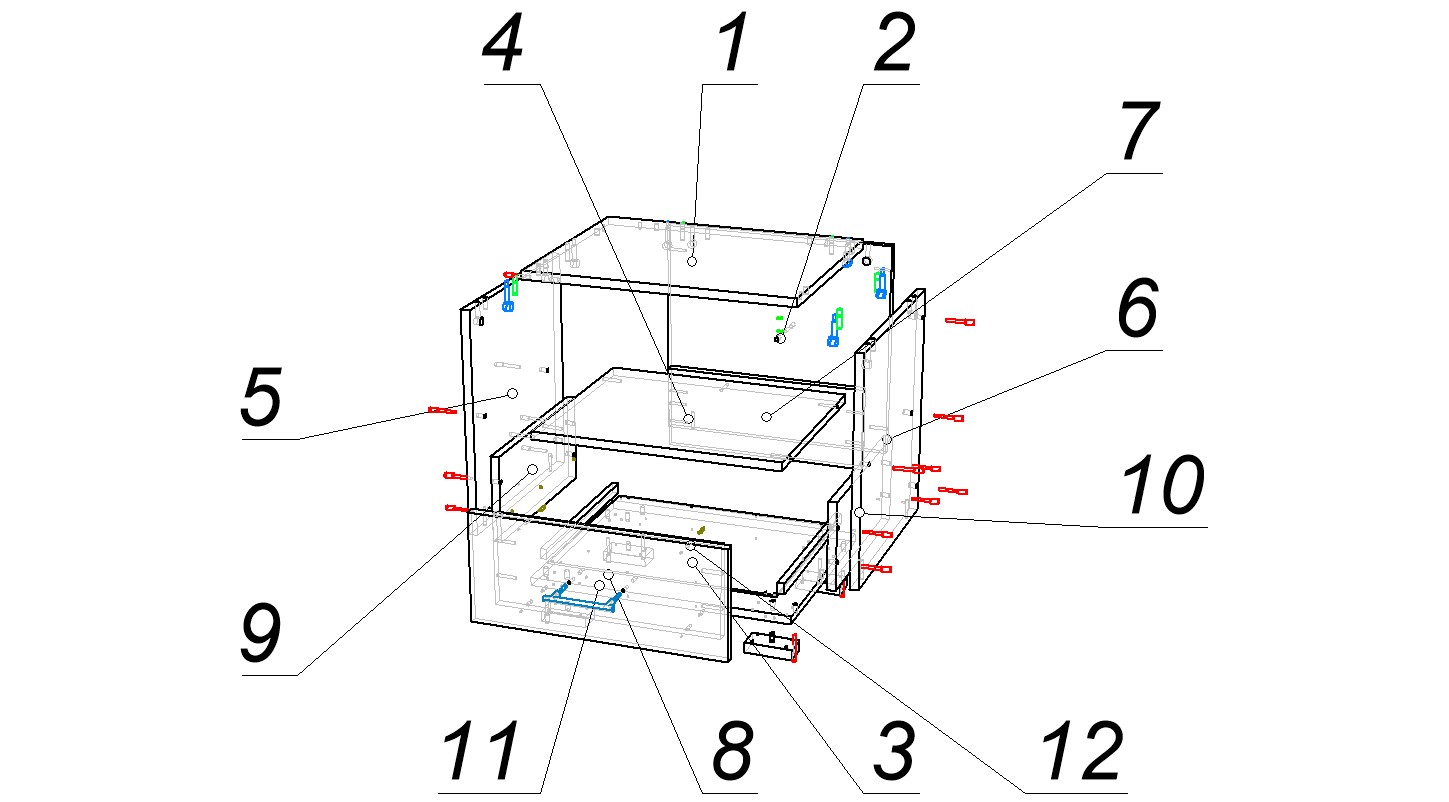 4
1
2
7
6
5
10
9
11
8
3
12