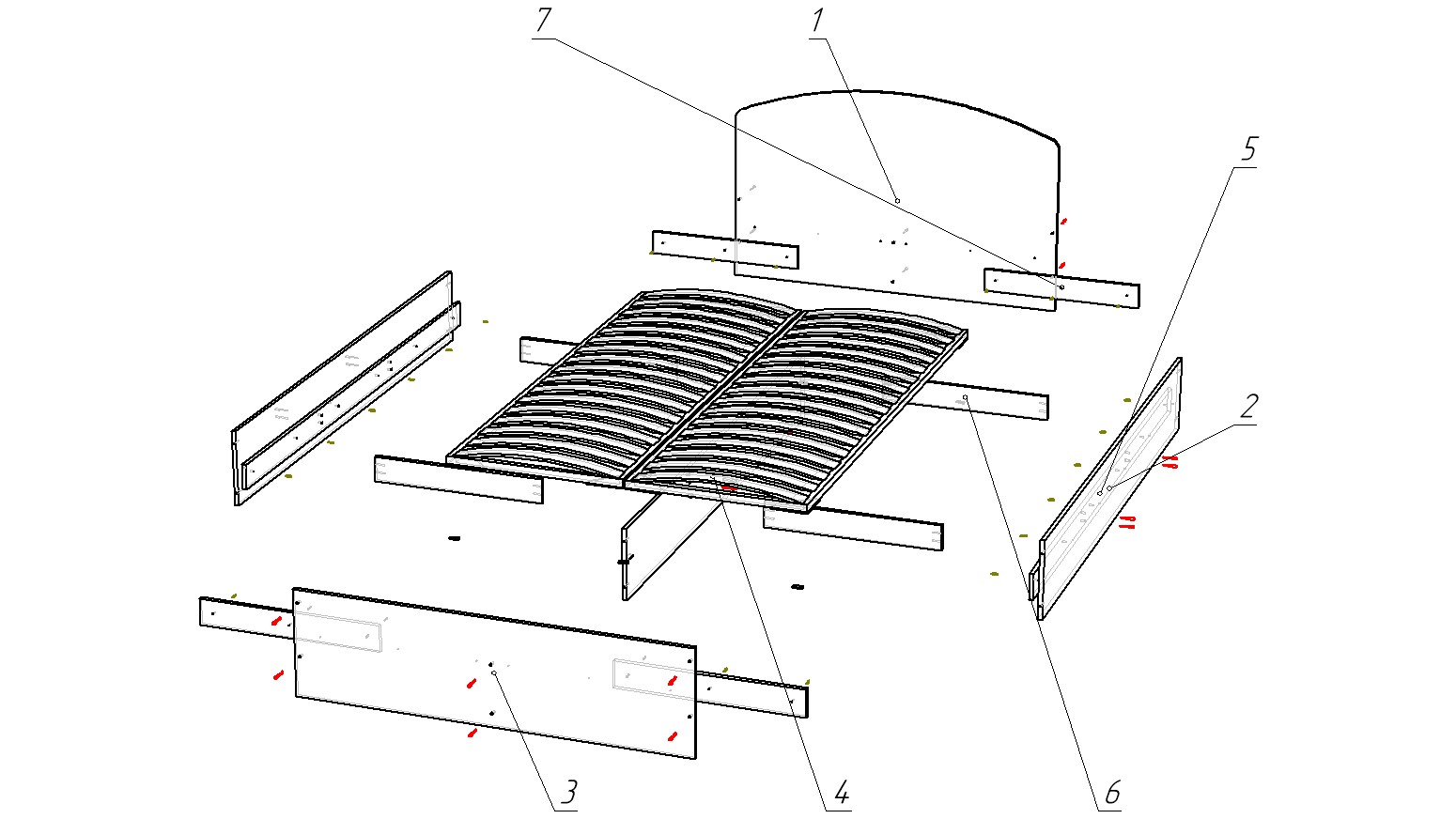 7
1
5
2
3
4
6