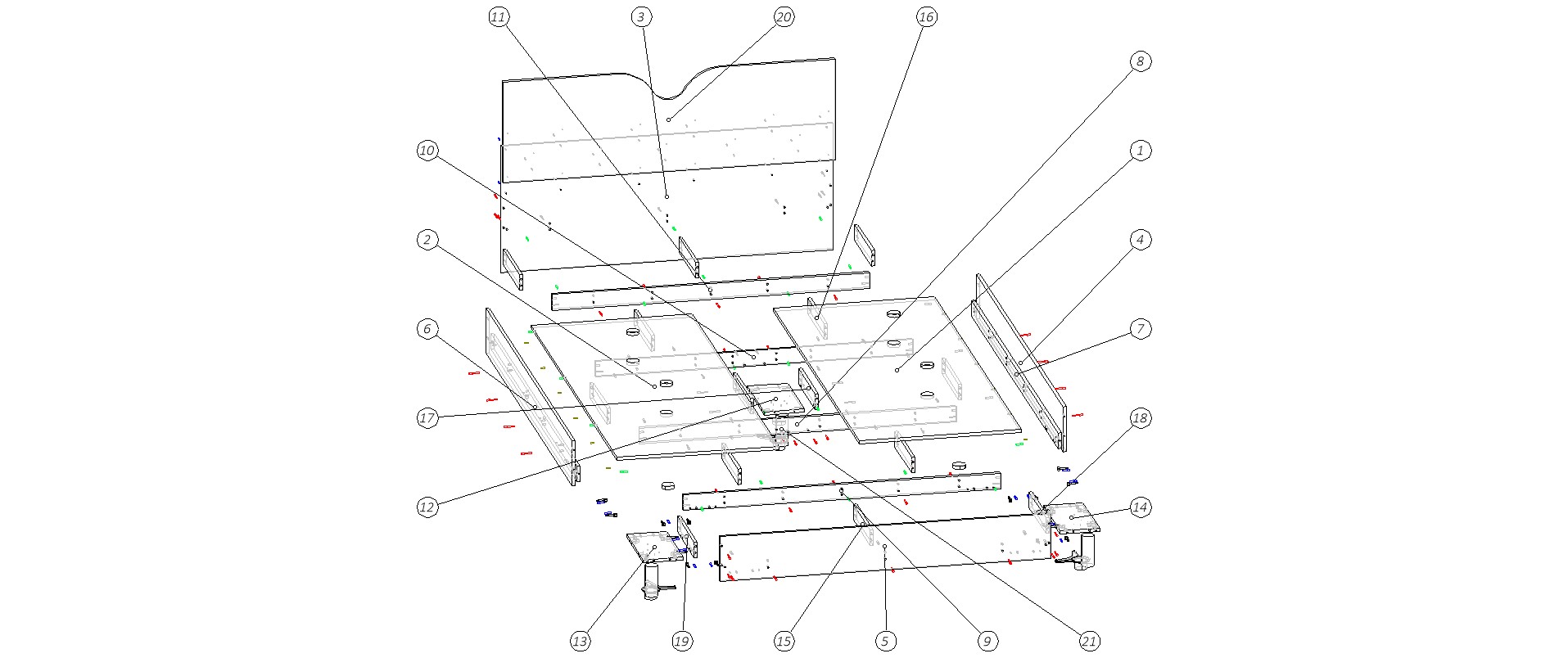 11
3
20
16
8
10
1
2
4
6
7
17
18
12
14
13
19
15
5
9
21