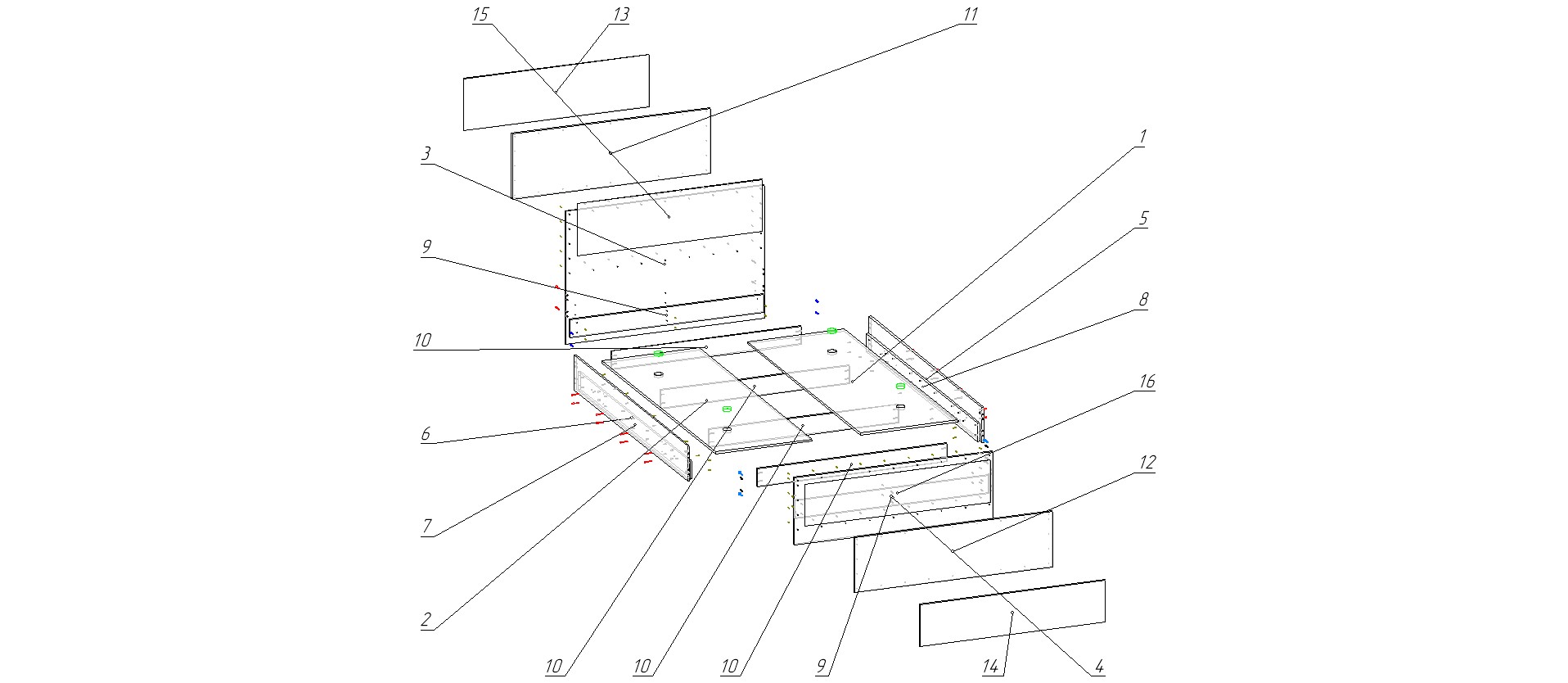 15
13
11
3
1
5
9
8
10
16
6
12
7
2
10
10
10
9
14
4