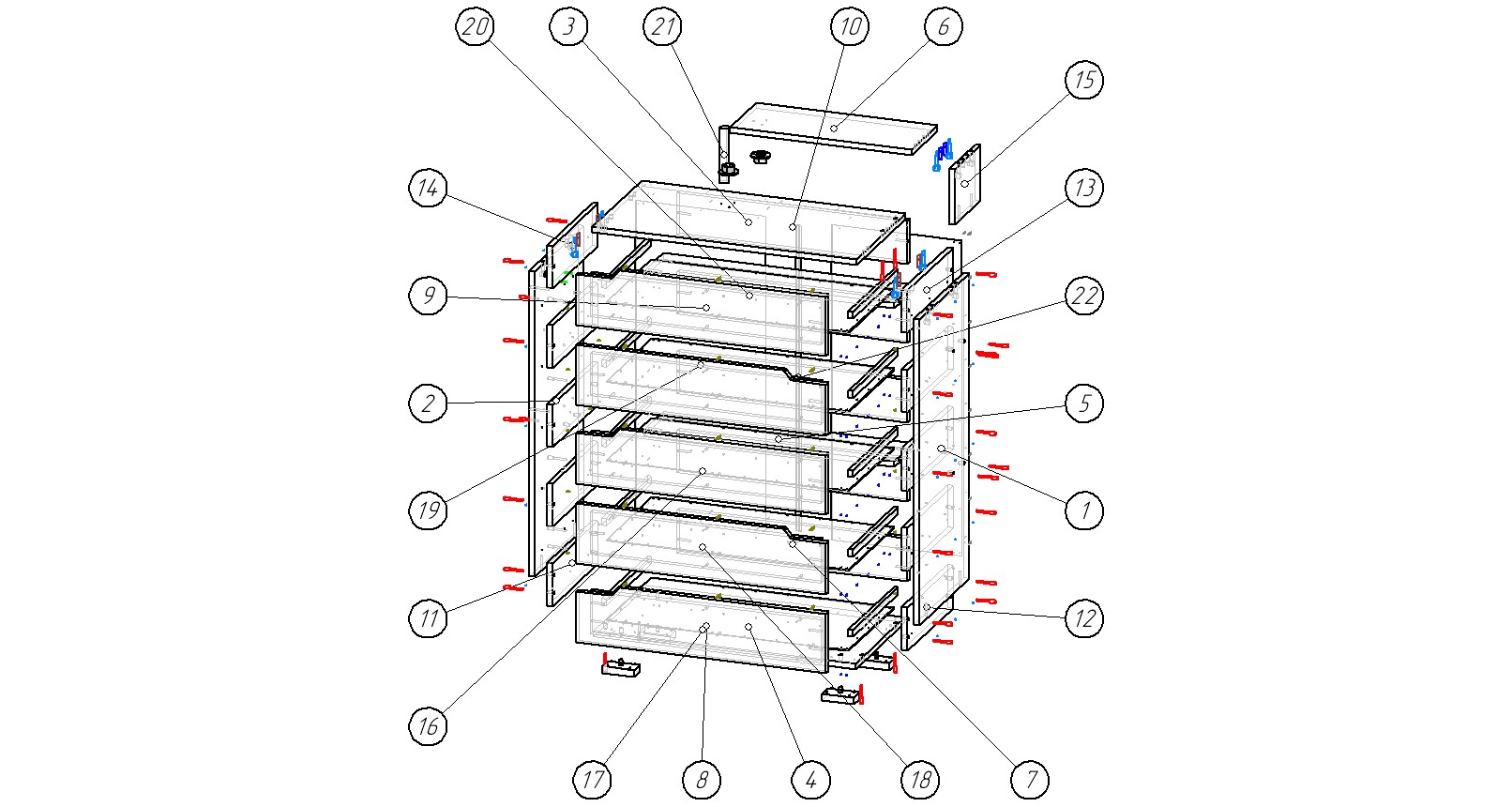 20
3
21
10
6
15
14
13
9
22
2
5
19
1
11
12
16
17
8
4
18
7