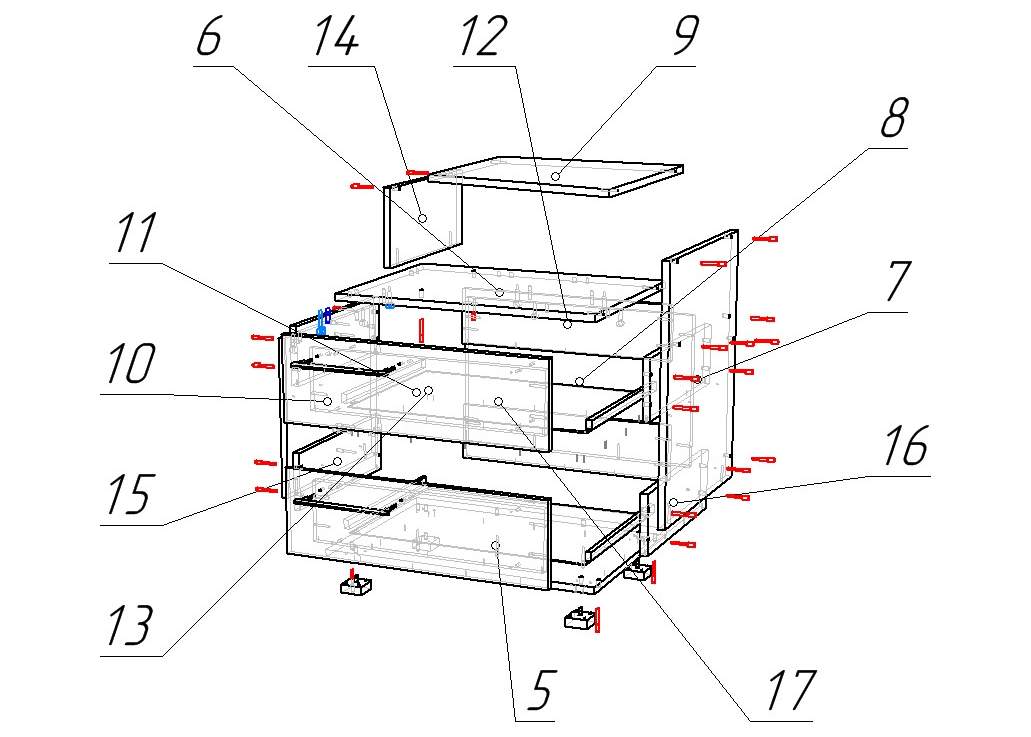 6
14
12
9
8
11
7
10
16
15
13
5
17