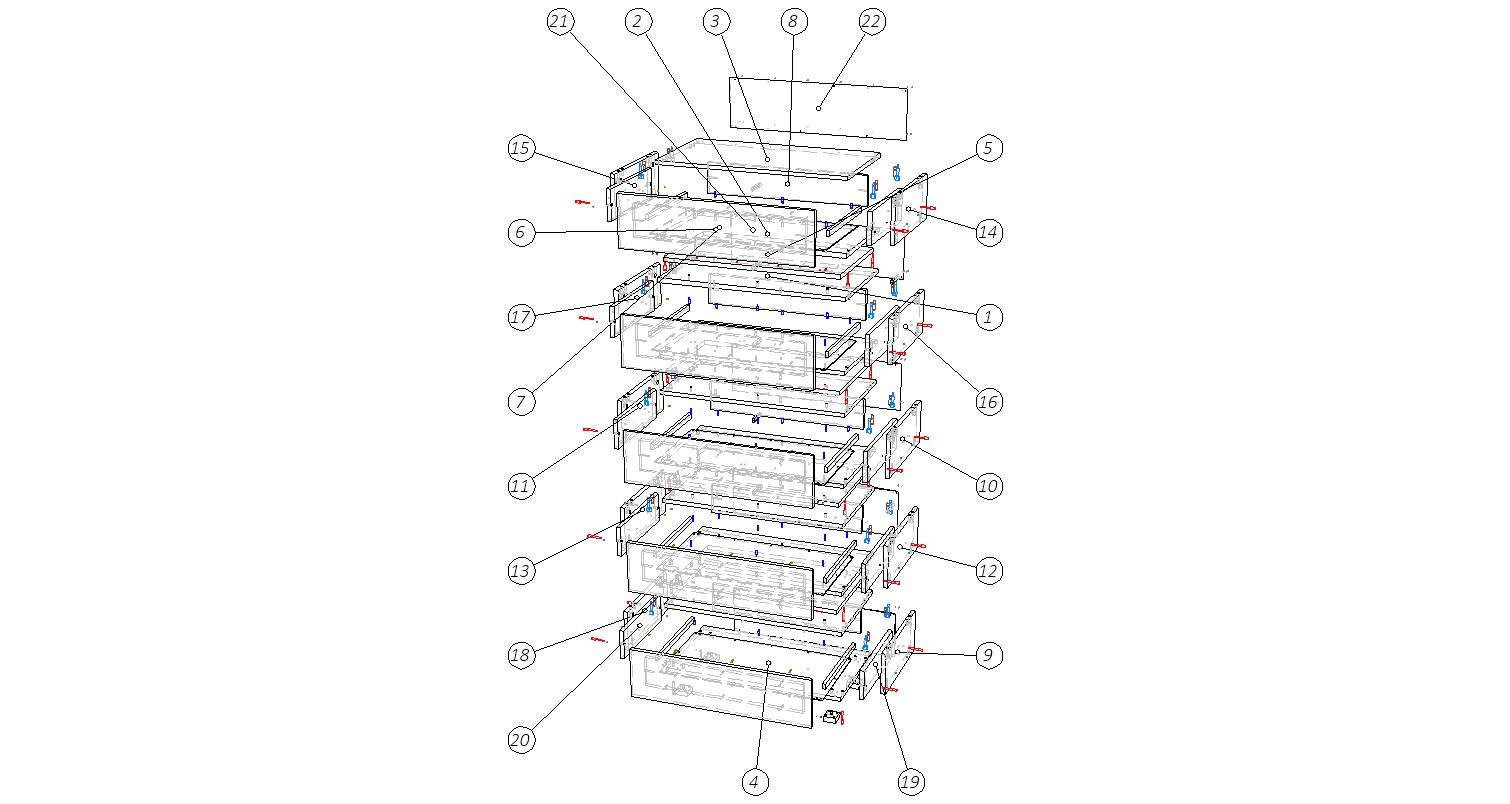 21
2
3
8
22
15
5
6
14
17
1
7
16
11
10
13
12
18
9
20
4
19