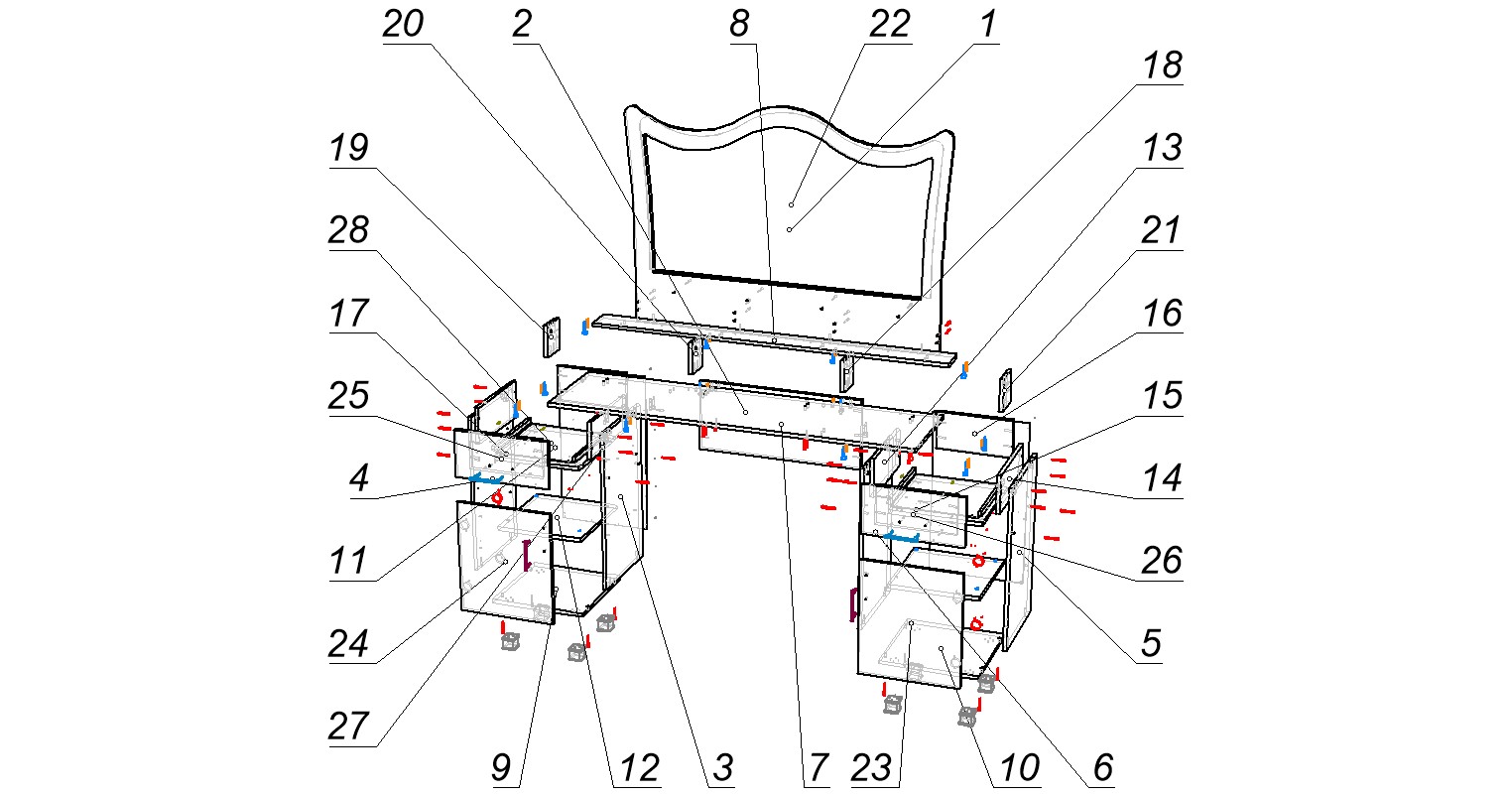 20 2 8 22 1
18
19
13
28
21
17
16
25
15
4
14
11
26
24
5
27
9 12 3 7 23 10 6