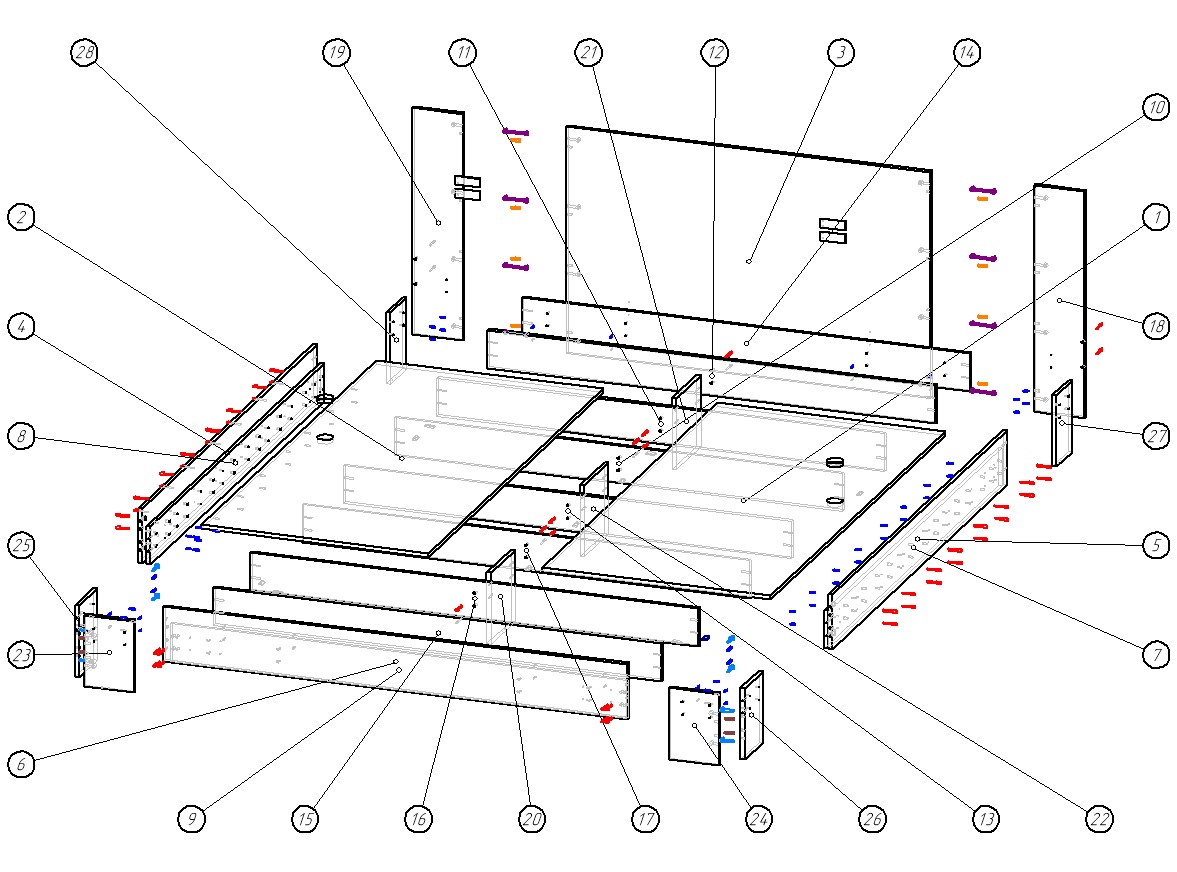 28
19
11
21
12
3
14
10
2
1
4
18
8
27
25
5
23
7
6
9
15
16
20
17
24
26
13
22