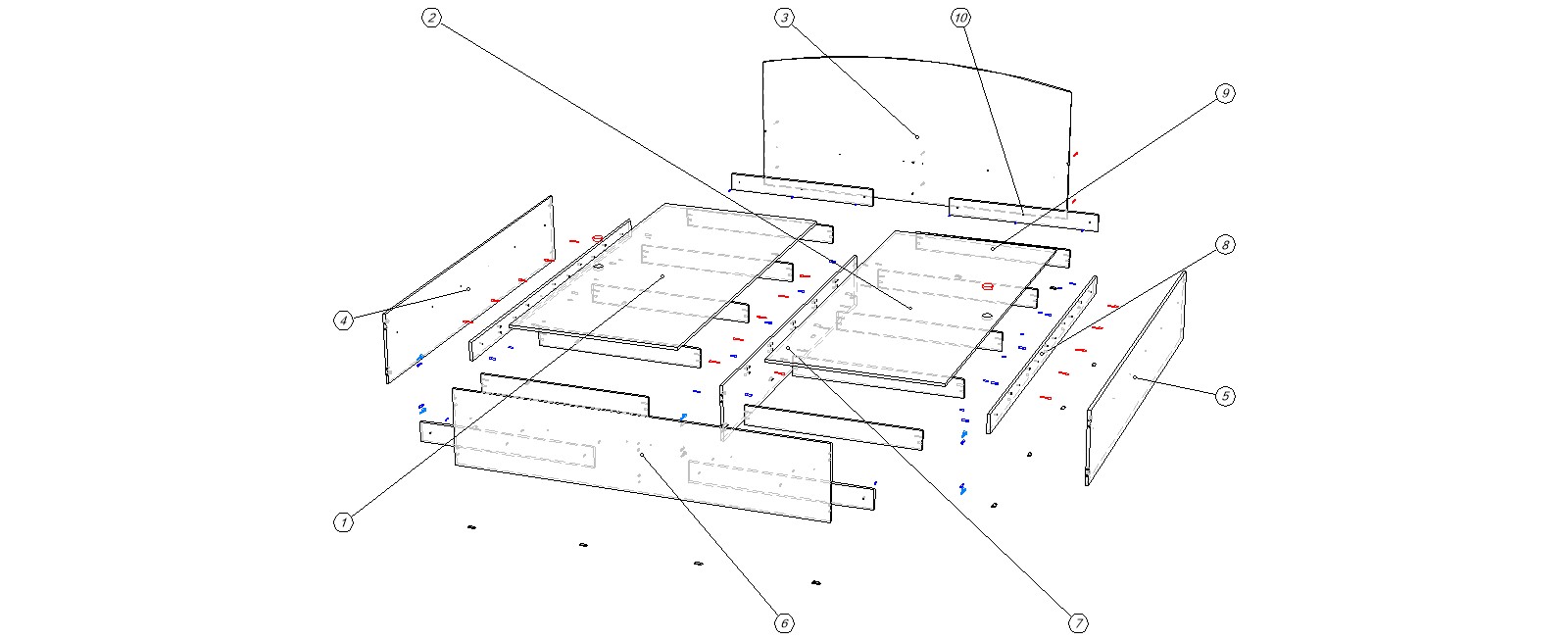 2
3
10
9
8
4
5
1
6
7