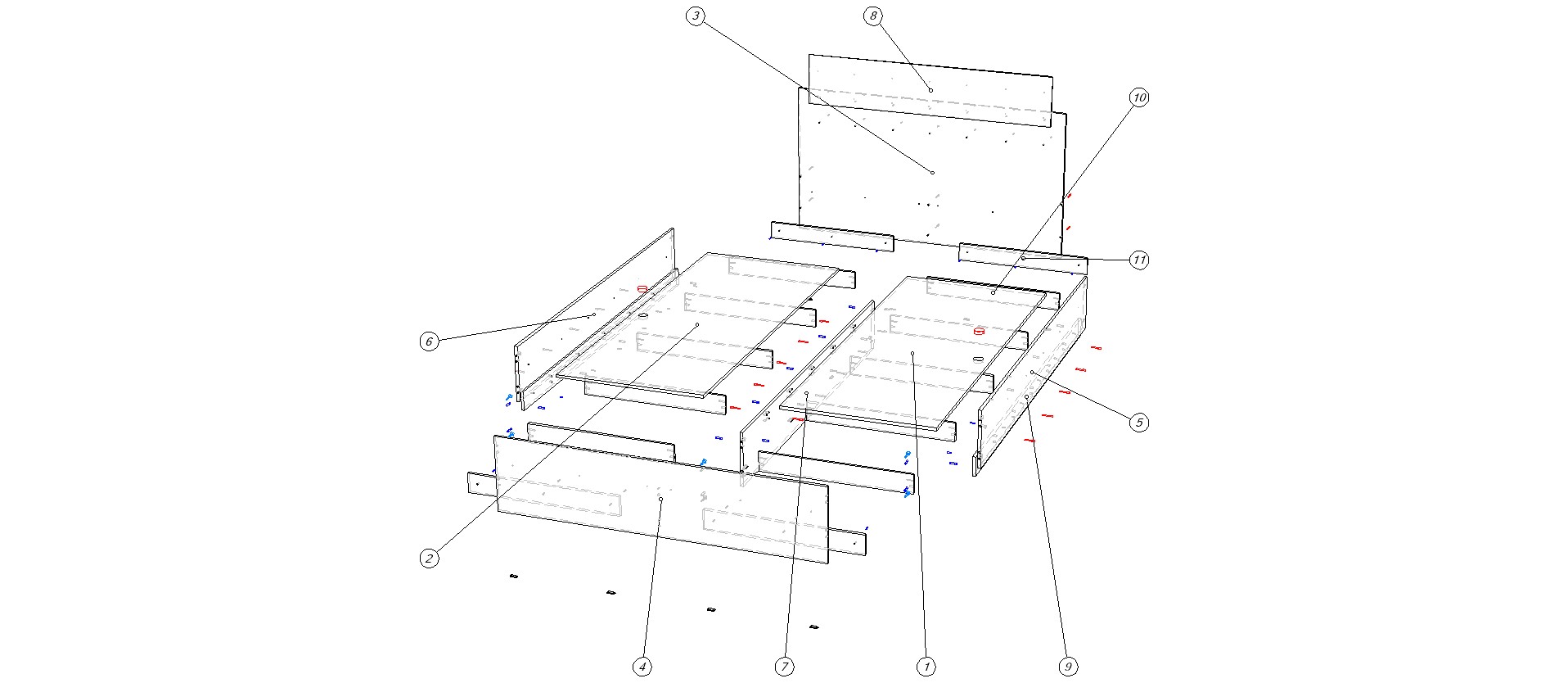 3
8
10
11
6
5
2
4
7
1
9